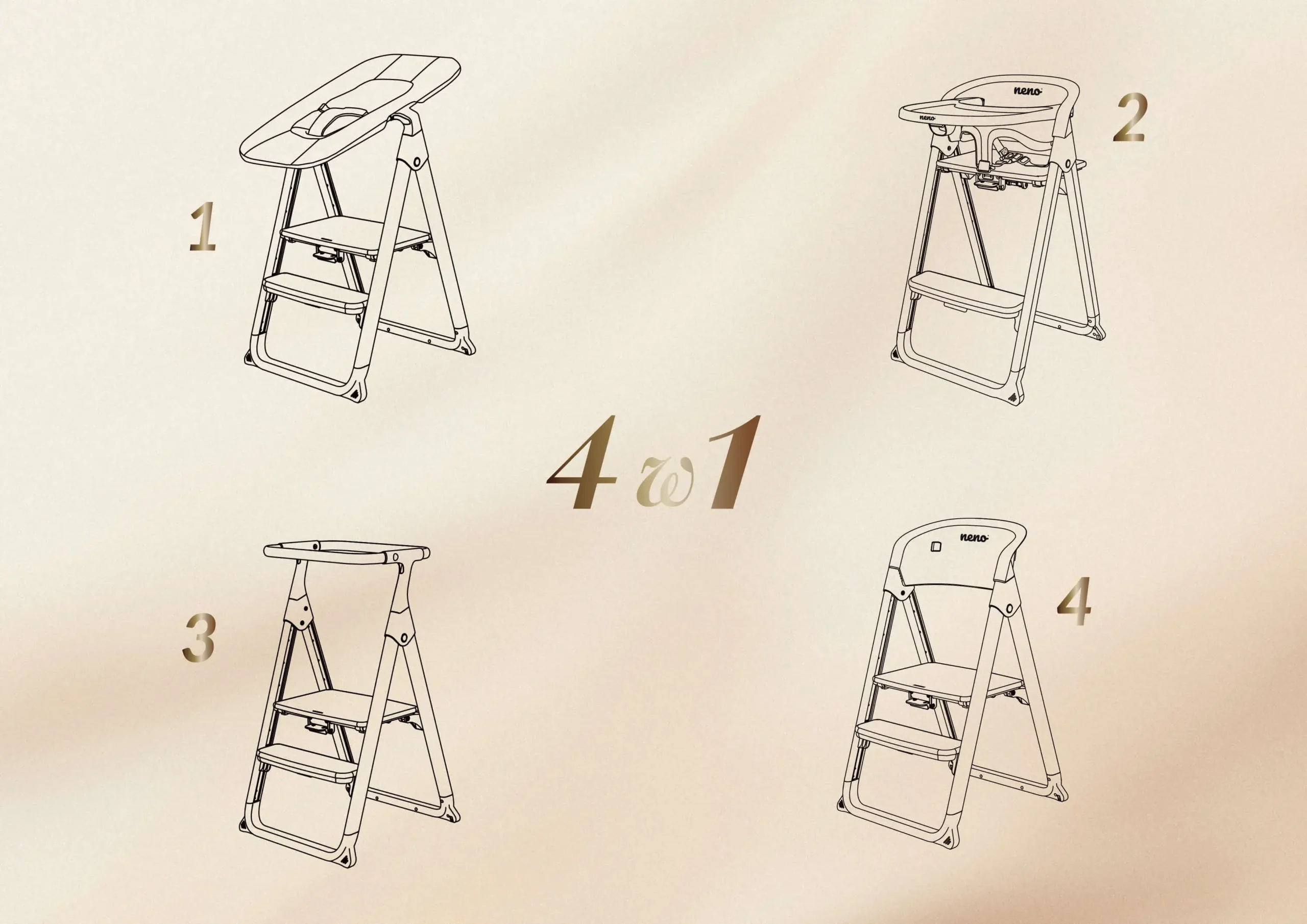 1

neno

neno

2

4 w 1

3

neno

4